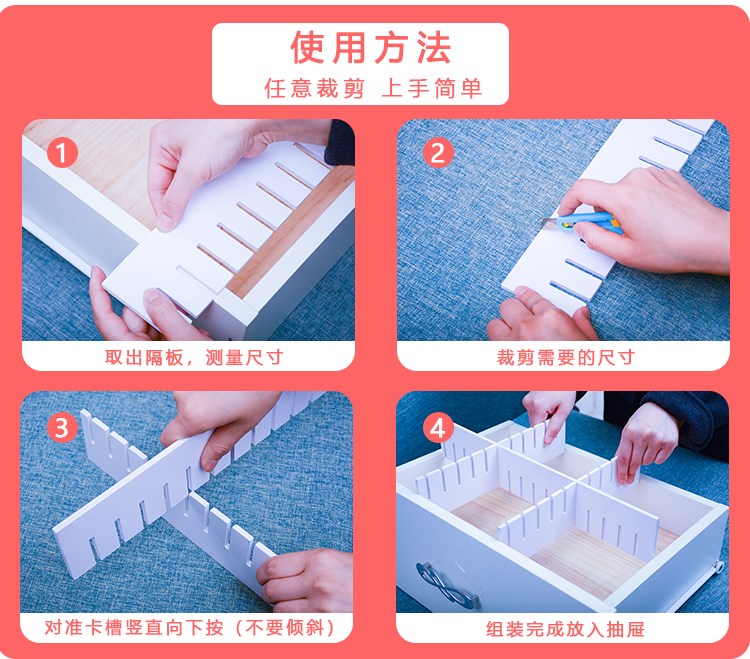 使用方法
任意裁剪 上手简单

1
取出隔板，测量尺寸

2
裁剪需要的尺寸

3
对准卡槽竖直向下按（不要倾斜）

4
组装完成放入抽屉