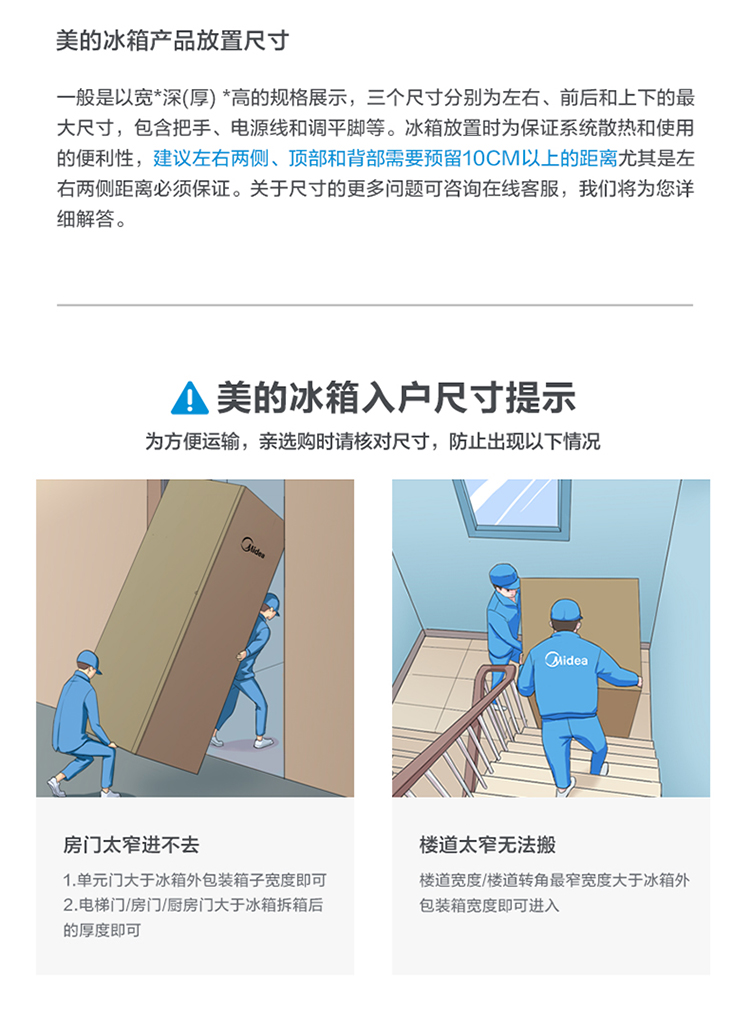 美的冰箱产品放置尺寸

一般是以宽*深(厚) *高的规格展示，三个尺寸分别为左右、前后和上下的最大尺寸，包含把手、电源线和调平脚等。冰箱放置时为保证系统散热和使用的便利性，建议左右两侧、顶部和背部需要预留10CM以上的距离尤其是左右两侧距离必须保证。关于尺寸的更多问题可咨询在线客服，我们将为您详细解答。

美的冰箱入户尺寸提示

为方便运输，亲选购时请核对尺寸，防止出现以下情况

Midea

Midea

房门太窄进不去

1.单元门大于冰箱外包装箱子宽度即可
2.电梯门/房门/厨房门大于冰箱拆箱后的厚度即可

楼道太窄无法搬

楼道宽度/楼道转角最窄宽度大于冰箱外包装箱宽度即可进入