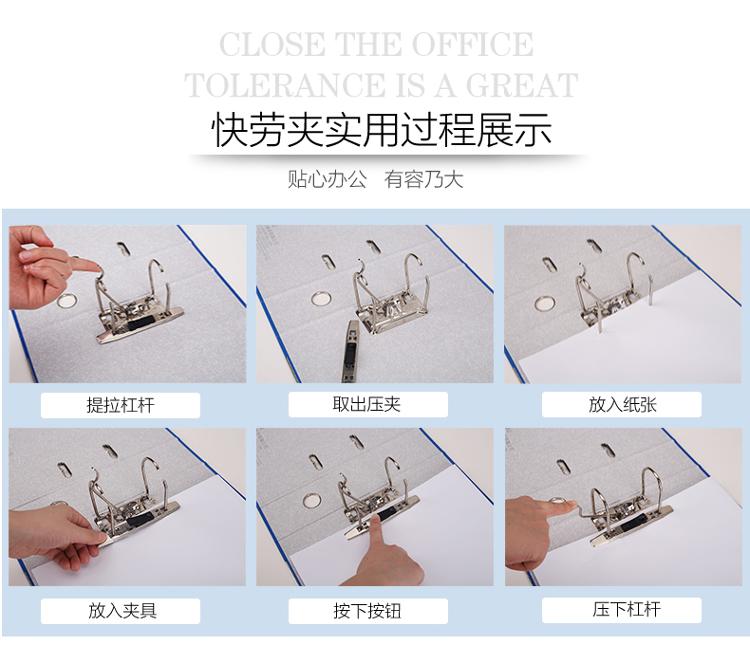 CLOSE THE OFFICE
TOLERANCE IS A GREAT

快劳夹实用过程展示

贴心办公　有容乃大

提拉杠杆

取出压夹

放入纸张

放入夹具

按下按钮

压下杠杆