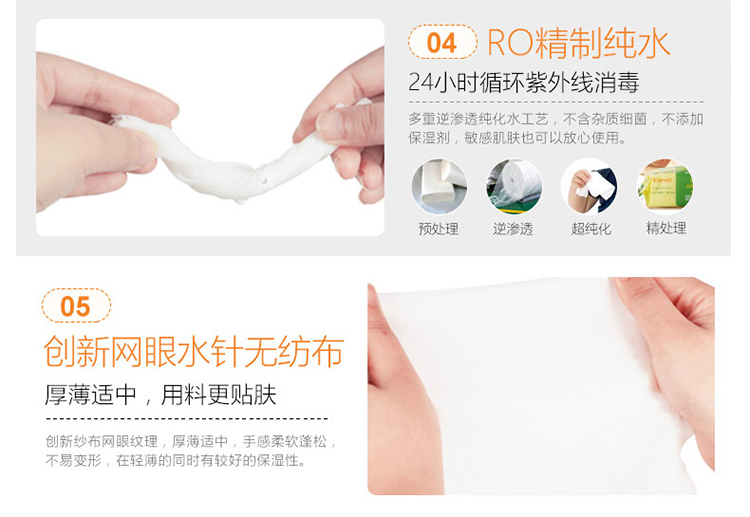 04 RO精制纯水

24小时循环紫外线消毒

多重逆渗透纯化水工艺，不含杂质细菌，不添加保湿剂，敏感肌肤也可以放心使用。

Combi

预处理 逆渗透 超纯化 精处理

05

创新网眼水针无纺布

厚薄适中，用料更贴肤

创新纱布网眼纹理，厚薄适中，手感柔软蓬松，不易变形，在轻薄的同时有较好的保湿性。