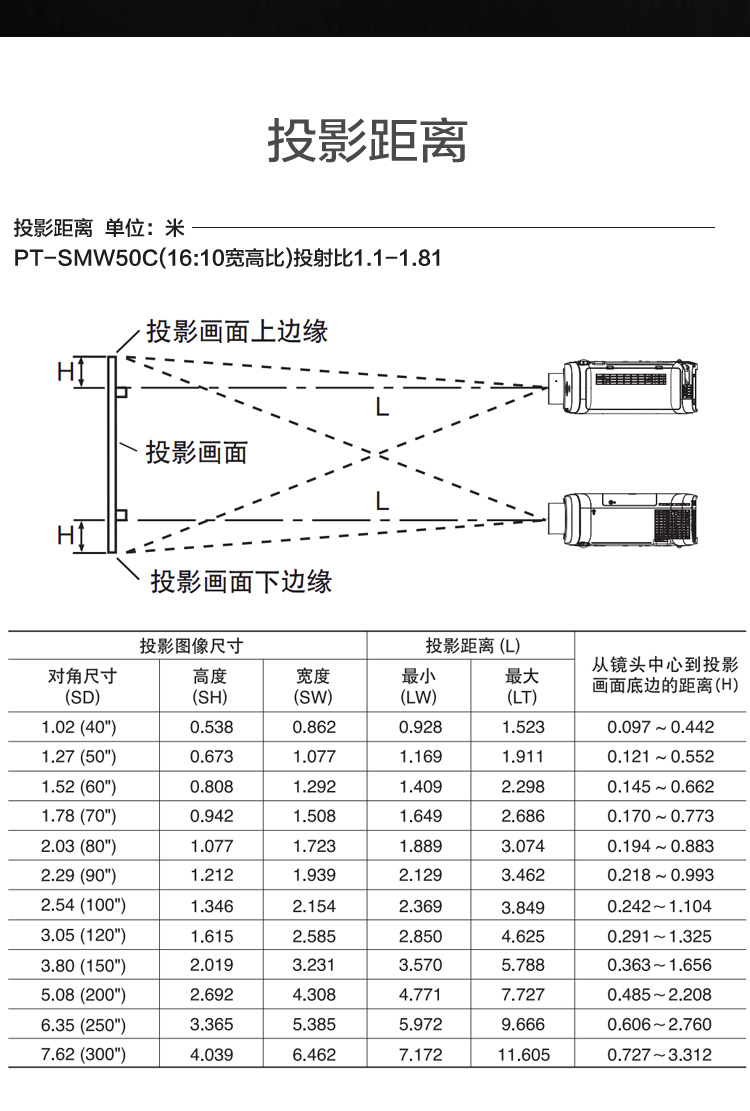 投影距离

投影距离 单位：米

PT-SMW50C(16:10宽高比)投射比1.1-1.81

投影画面上边缘

H

L

投影画面

L

H

投影画面下边缘

| 投影图像尺寸 | | | 投影距离 (L) | | 从镜头中心到投影画面底边的距离(H) |
|---|---|---|---|---|---|
| 对角尺寸 (SD) | 高度 (SH) | 宽度 (SW) | 最小 (LW) | 最大 (LT) | |
| 1.02 (40") | 0.538 | 0.862 | 0.928 | 1.523 | 0.097 ~ 0.442 |
| 1.27 (50") | 0.673 | 1.077 | 1.169 | 1.911 | 0.121 ~ 0.552 |
| 1.52 (60") | 0.808 | 1.292 | 1.409 | 2.298 | 0.145 ~ 0.662 |
| 1.78 (70") | 0.942 | 1.508 | 1.649 | 2.686 | 0.170 ~ 0.773 |
| 2.03 (80") | 1.077 | 1.723 | 1.889 | 3.074 | 0.194 ~ 0.883 |
| 2.29 (90") | 1.212 | 1.939 | 2.129 | 3.462 | 0.218 ~ 0.993 |
| 2.54 (100") | 1.346 | 2.154 | 2.369 | 3.849 | 0.242 ~ 1.104 |
| 3.05 (120") | 1.615 | 2.585 | 2.850 | 4.625 | 0.291 ~ 1.325 |
| 3.80 (150") | 2.019 | 3.231 | 3.570 | 5.788 | 0.363 ~ 1.656 |
| 5.08 (200") | 2.692 | 4.308 | 4.771 | 7.727 | 0.485 ~ 2.208 |
| 6.35 (250") | 3.365 | 5.385 | 5.972 | 9.666 | 0.606 ~ 2.760 |
| 7.62 (300") | 4.039 | 6.462 | 7.172 | 11.605 | 0.727 ~ 3.312 |