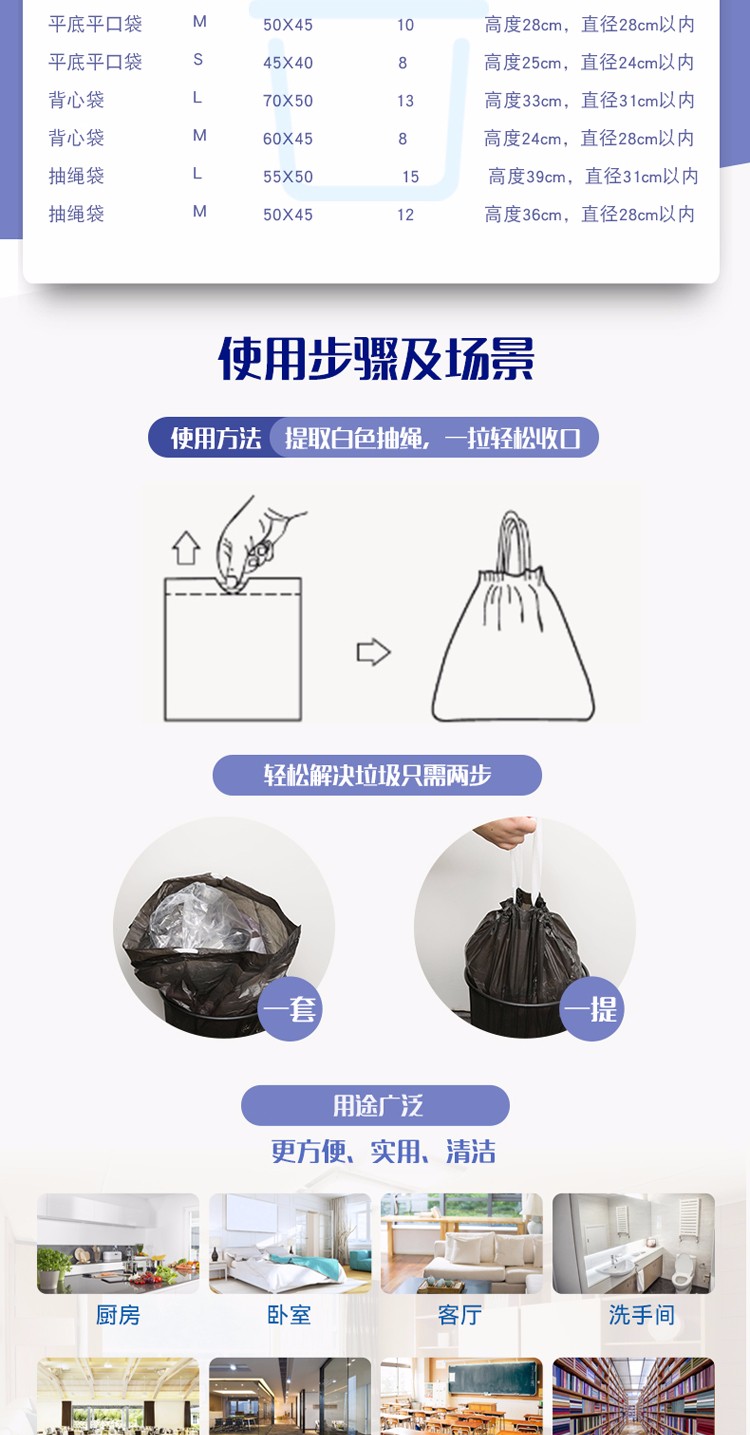 | 平底平口袋 | M | 50X45 | 10 | 高度28cm，直径28cm以内 |
|---|---|---|---|---|
| 平底平口袋 | S | 45X40 | 8 | 高度25cm，直径24cm以内 |
| 背心袋 | L | 70X50 | 13 | 高度33cm，直径31cm以内 |
| 背心袋 | M | 60X45 | 8 | 高度24cm，直径28cm以内 |
| 抽绳袋 | L | 55X50 | 15 | 高度39cm，直径31cm以内 |
| 抽绳袋 | M | 50X45 | 12 | 高度36cm，直径28cm以内 |

使用步骤及场景

使用方法 提取白色抽绳，一拉轻松收口

轻松解决垃圾只需两步

一套

一提

用途广泛

更方便、实用、清洁

厨房 卧室 客厅 洗手间