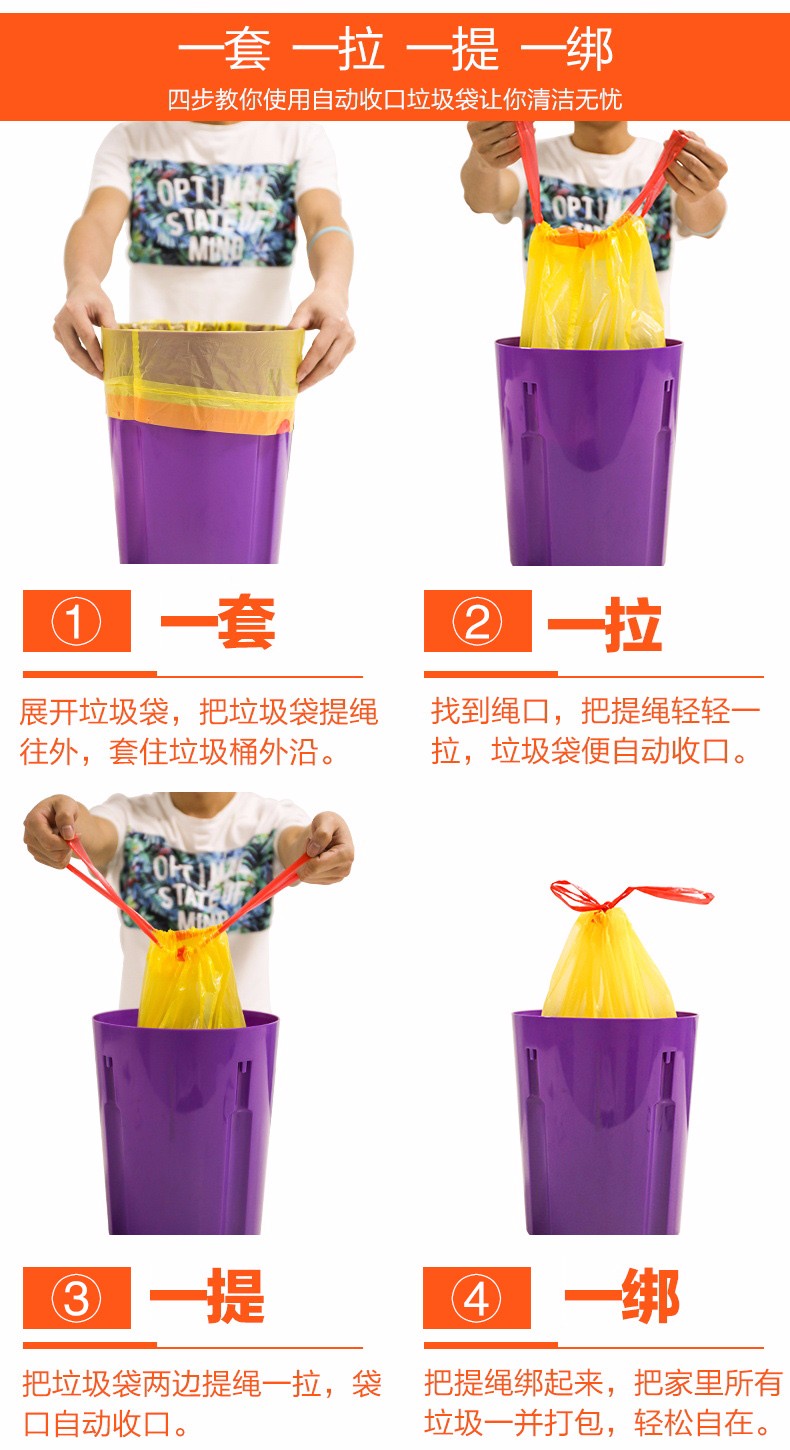 一套 一拉 一提 一绑
四步教你使用自动收口垃圾袋让你清洁无忧

OPTIMAL STATE OF MIND

OPTIMAL

① 一套
展开垃圾袋，把垃圾袋提绳往外，套住垃圾桶外沿。

② 一拉
找到绳口，把提绳轻轻一拉，垃圾袋便自动收口。

OPTIMAL STATE OF MIND

③ 一提
把垃圾袋两边提绳一拉，袋口自动收口。

④ 一绑
把提绳绑起来，把家里所有垃圾一并打包，轻松自在。