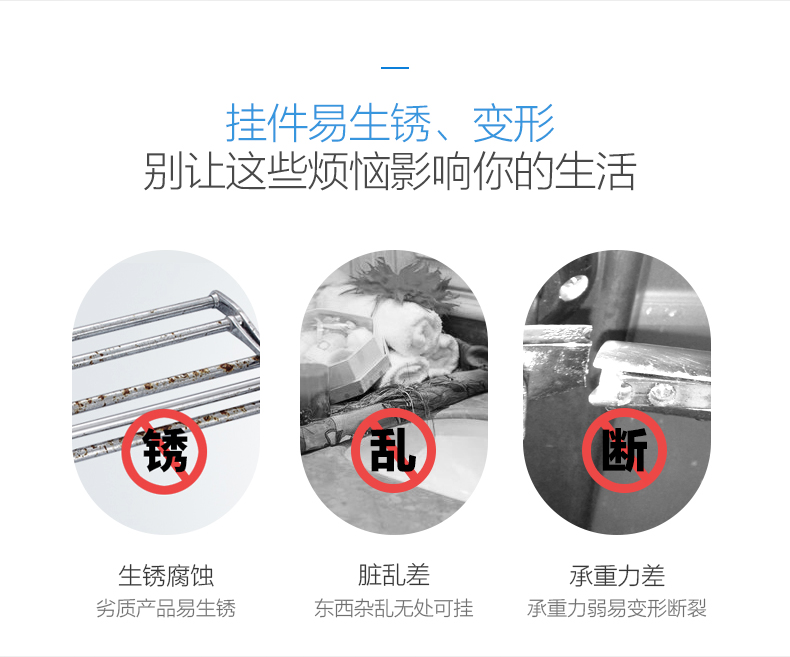 挂件易生锈、变形
别让这些烦恼影响你的生活

锈

乱

断

生锈腐蚀
劣质产品易生锈

脏乱差
东西杂乱无处可挂

承重力差
承重力弱易变形断裂