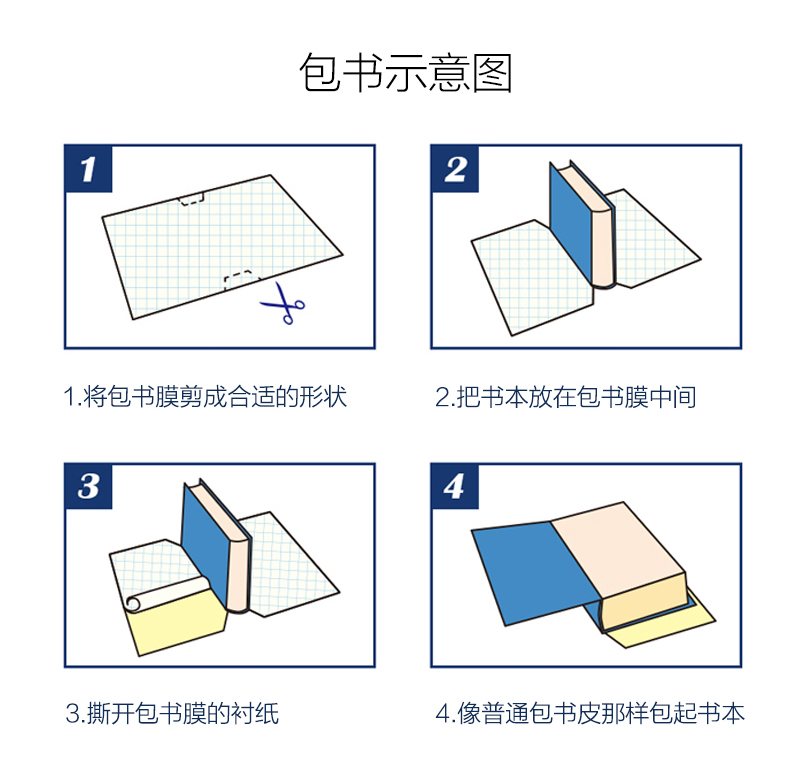 包书示意图

1

1.将包书膜剪成合适的形状

2

2.把书本放在包书膜中间

3

3.撕开包书膜的衬纸

4

4.像普通包书皮那样包起书本