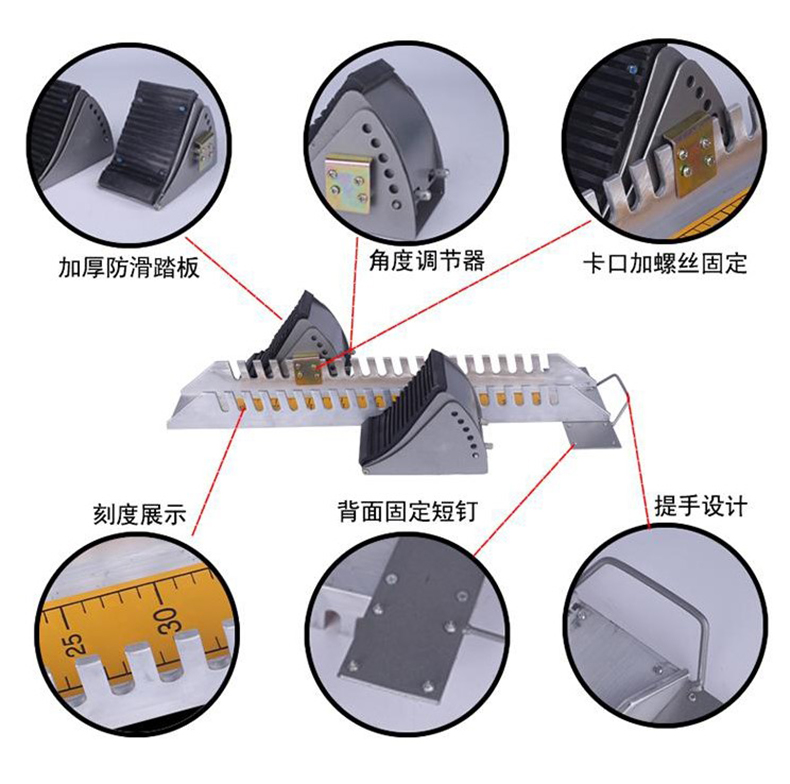 加厚防滑踏板

角度调节器

卡口加螺丝固定

刻度展示

背面固定短钉

提手设计

25

30