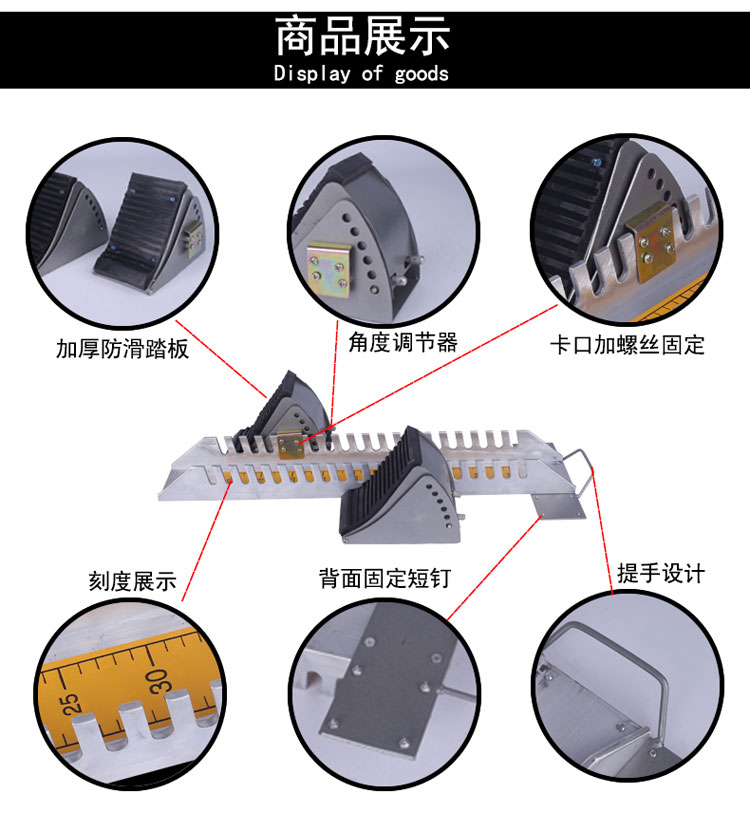 商品展示
Display of goods

加厚防滑踏板

角度调节器

卡口加螺丝固定

刻度展示

背面固定短钉

提手设计

25

30