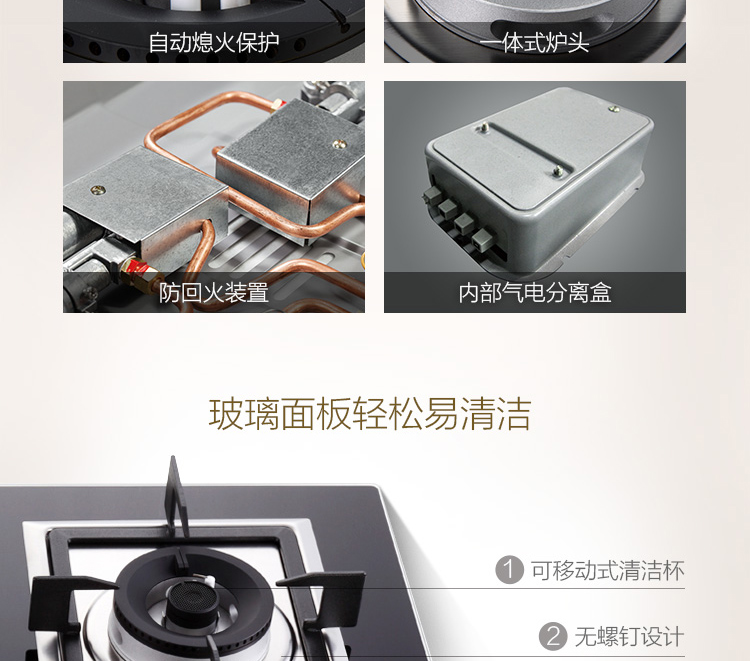 自动熄火保护

一体式炉头

防回火装置

内部气电分离盒

玻璃面板轻松易清洁

1 可移动式清洁杯

2 无螺钉设计