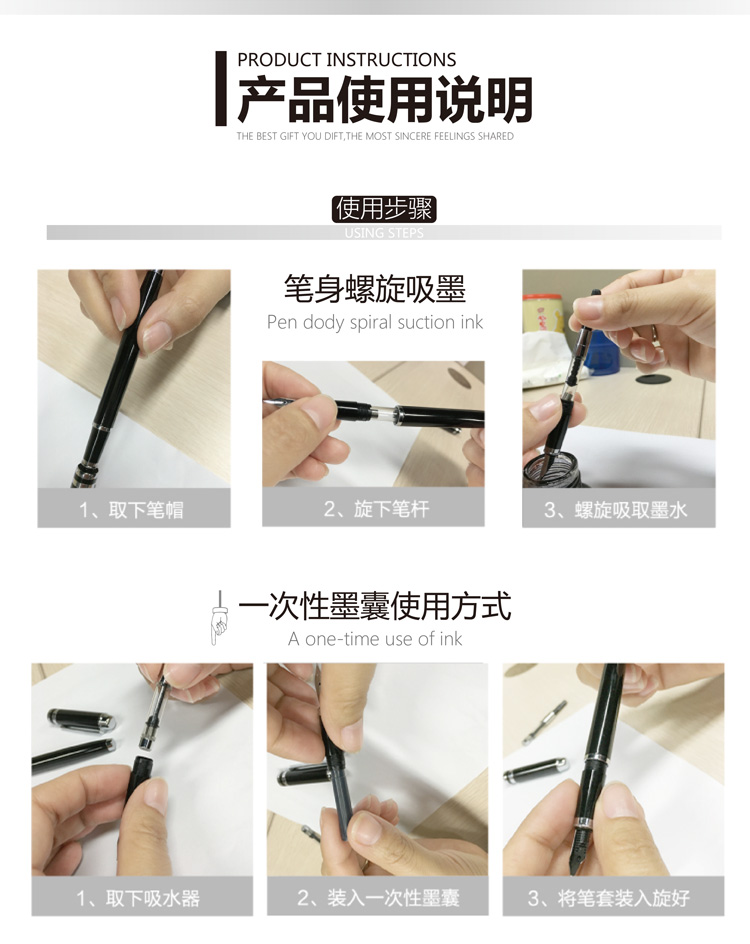 PRODUCT INSTRUCTIONS
产品使用说明
THE BEST GIFT YOU DIFT,THE MOST SINCERE FEELINGS SHARED

使用步骤
USING STEPS

笔身螺旋吸墨
Pen dody spiral suction ink

1、取下笔帽
2、旋下笔杆
3、螺旋吸取墨水

一次性墨囊使用方式
A one-time use of ink

1、取下吸水器
2、装入一次性墨囊
3、将笔套装入旋好