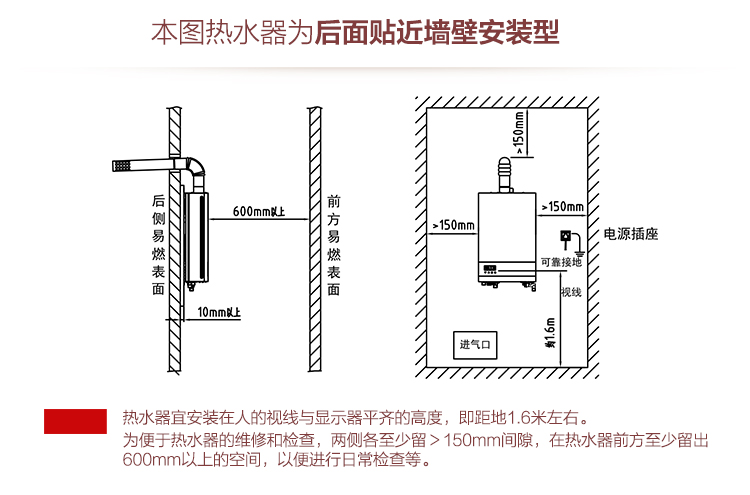 本图热水器为后面贴近墙壁安装型

后侧易燃表面

600mm以上

前方易燃表面

10mm以上

>150mm

>150mm

>150mm

电源插座

可靠接地

视线

约1.6m

进气口

热水器宜安装在人的视线与显示器平齐的高度，即距地1.6米左右。
为便于热水器的维修和检查，两侧各至少留＞150mm间隙，在热水器前方至少留出600mm以上的空间，以便进行日常检查等。