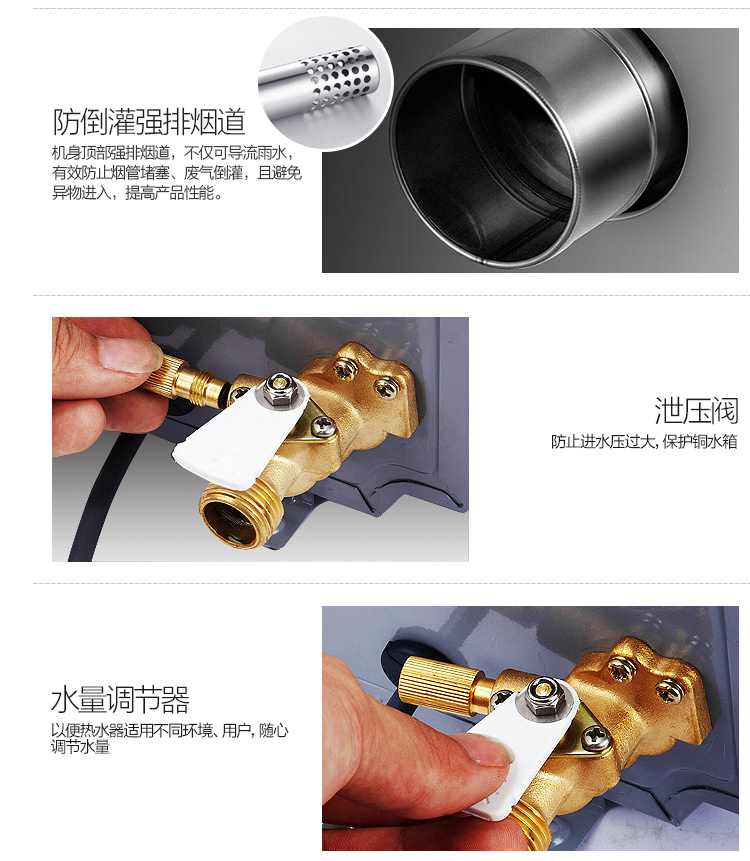 防倒灌强排烟道

机身顶部强排烟道，不仅可导流雨水，有效防止烟管堵塞、废气倒灌，且避免异物进入，提高产品性能。

泄压阀

防止进水压过大, 保护铜水箱

水量调节器

以便热水器适用不同环境、用户, 随心调节水量