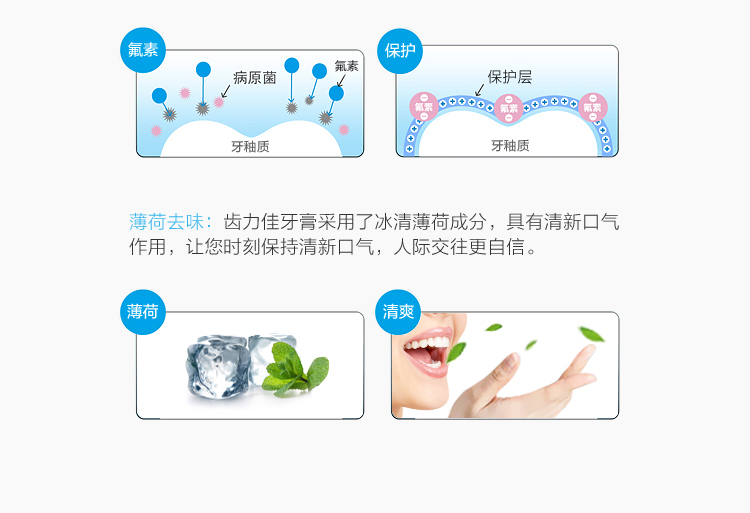 氟素

病原菌

氟素

牙釉质

保护

保护层

氟素

氟素

氟素

牙釉质

薄荷去味：齿力佳牙膏采用了冰清薄荷成分，具有清新口气作用，让您时刻保持清新口气，人际交往更自信。

薄荷

清爽